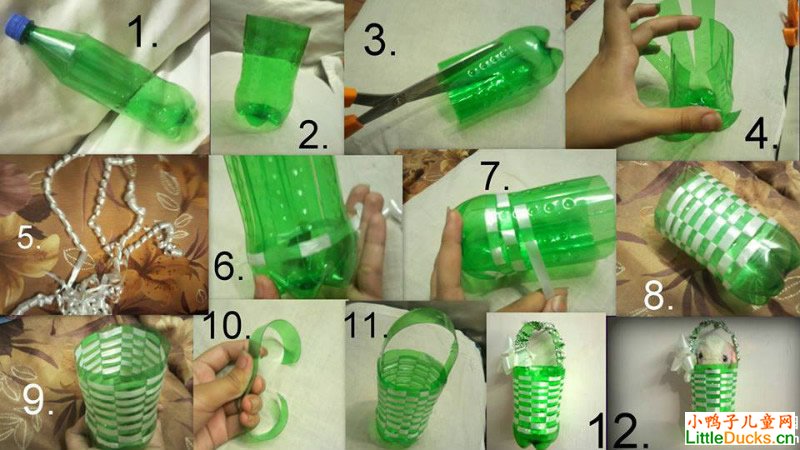 1.
2.
3.
4.
5.
6.
7.
8.
9.
10.
11.
12.
小鸭子儿童网
LittleDucks.cn