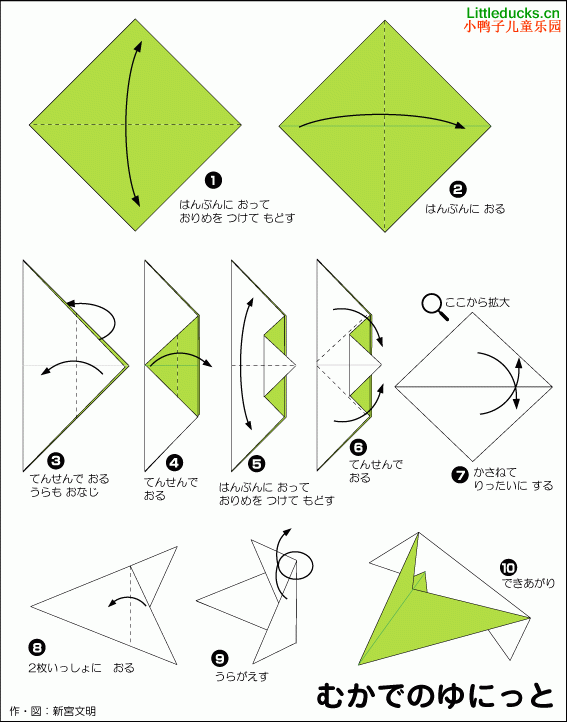 Littleducks.cn
小鸭子儿童乐园

❶
はんぶんに おって
おりめを つけて もどす

❷
はんぶんに おる

❸
てんせんで おる
うらも おなじ

❹
てんせんで
おる

❺
はんぶんに おって
おりめを つけて もどす

❻
てんせんで
おる

ここから拡大

❼
かさねて
りったいに する

❽
2枚いっしょに　おる

❾
うらがえす

❿
できあがり

むかでのゆにっと

作・図：新宮文明